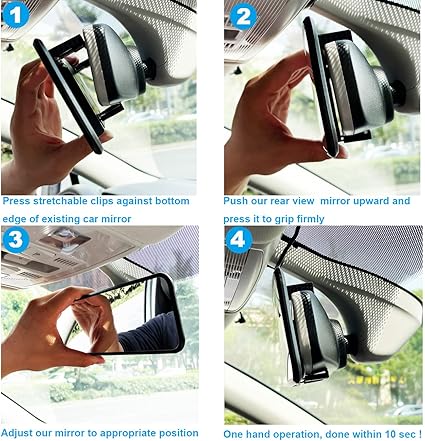 1

Press stretchable clips against bottom edge of existing car mirror

2

Push our rear view mirror upward and press it to grip firmly

3

Adjust our mirror to appropriate position

4

One hand operation, done within 10 sec !